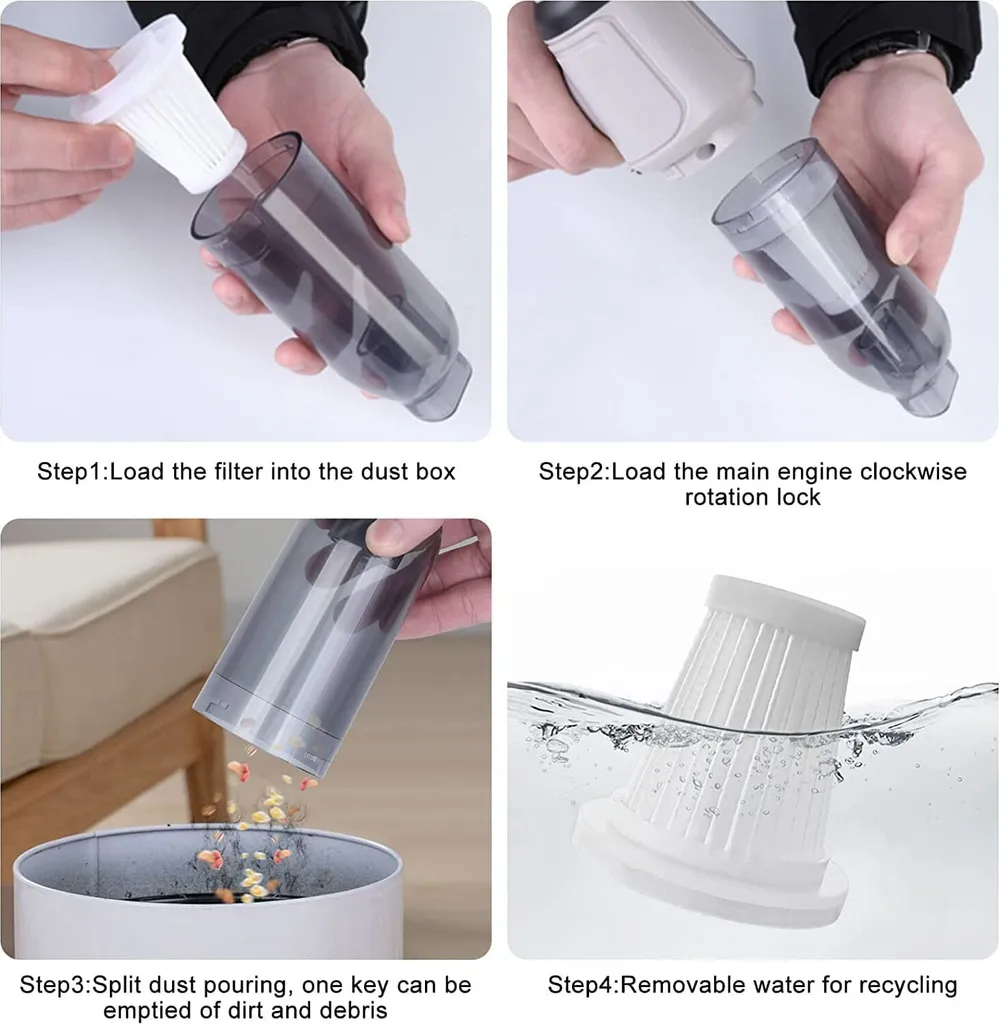 Step1:Load the filter into the dust box

Step2:Load the main engine clockwise rotation lock

Step3:Split dust pouring, one key can be emptied of dirt and debris

Step4:Removable water for recycling