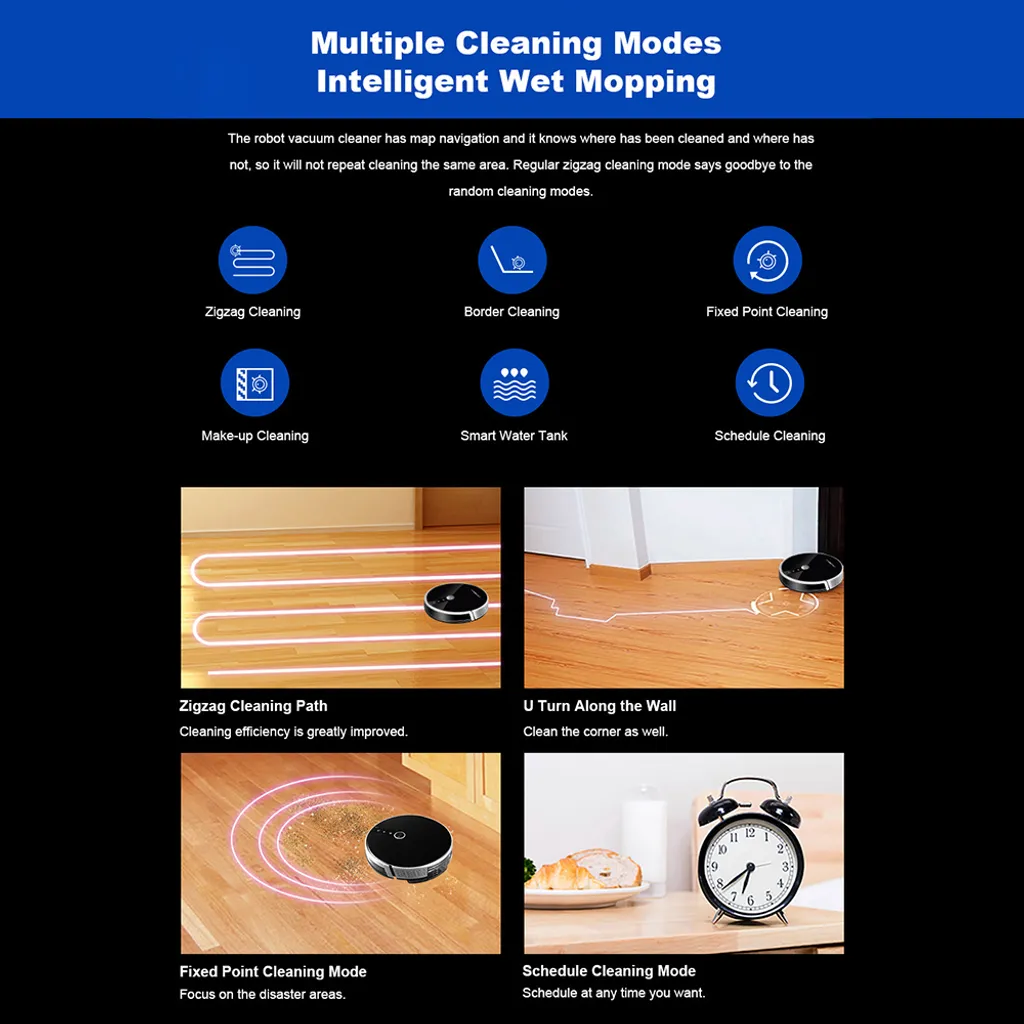 Multiple Cleaning Modes
Intelligent Wet Mopping

The robot vacuum cleaner has map navigation and it knows where has been cleaned and where has not, so it will not repeat cleaning the same area. Regular zigzag cleaning mode says goodbye to the random cleaning modes.

Zigzag Cleaning

Border Cleaning

Fixed Point Cleaning

Make-up Cleaning

Smart Water Tank

Schedule Cleaning

Zigzag Cleaning Path
Cleaning efficiency is greatly improved.

U Turn Along the Wall
Clean the corner as well.

Fixed Point Cleaning Mode
Focus on the disaster areas.

Schedule Cleaning Mode
Schedule at any time you want.