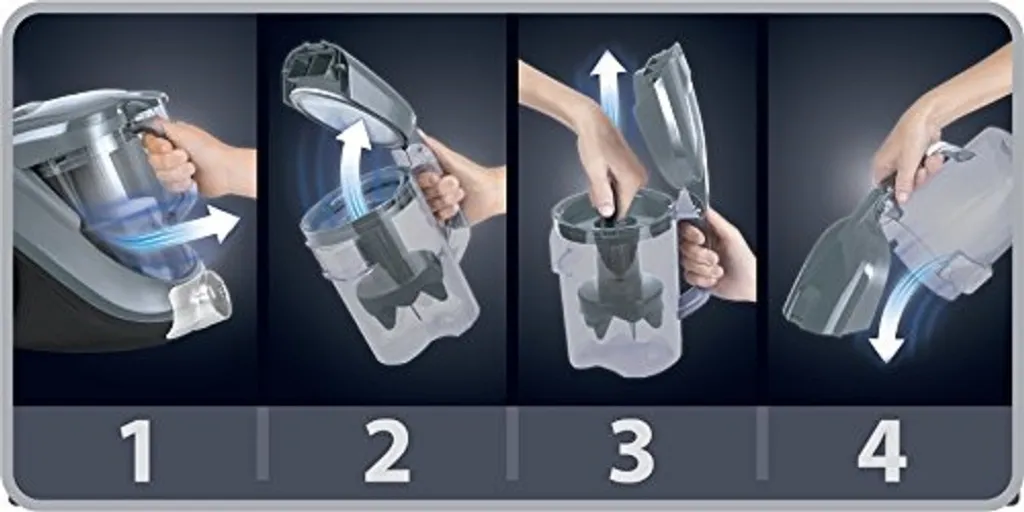 1 2 3 4